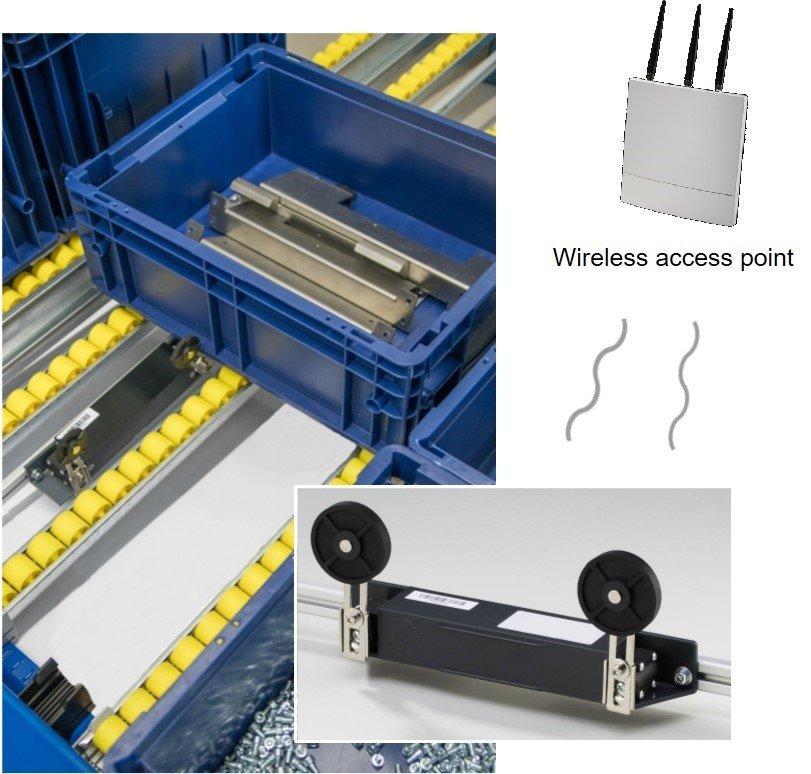 Wireless access point