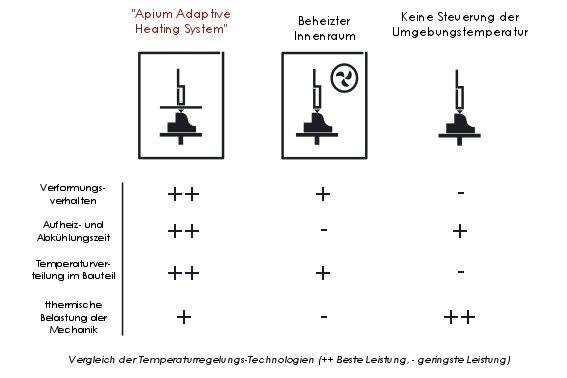 | | "Apium Adaptive Heating System" | Beheizter Innenraum | Keine Steuerung der Umgebungstemperatur |
|---|---|---|---|
| Verformungsverhalten | ++ | + | - |
| Aufheiz- und Abkühlungszeit | ++ | - | + |
| Temperaturverteilung im Bauteil | ++ | + | - |
| tthermische Belastung der Mechanik | + | - | ++ |

Vergleich der Temperaturregelungs-Technologien (++ Beste Leistung, - geringste Leistung)